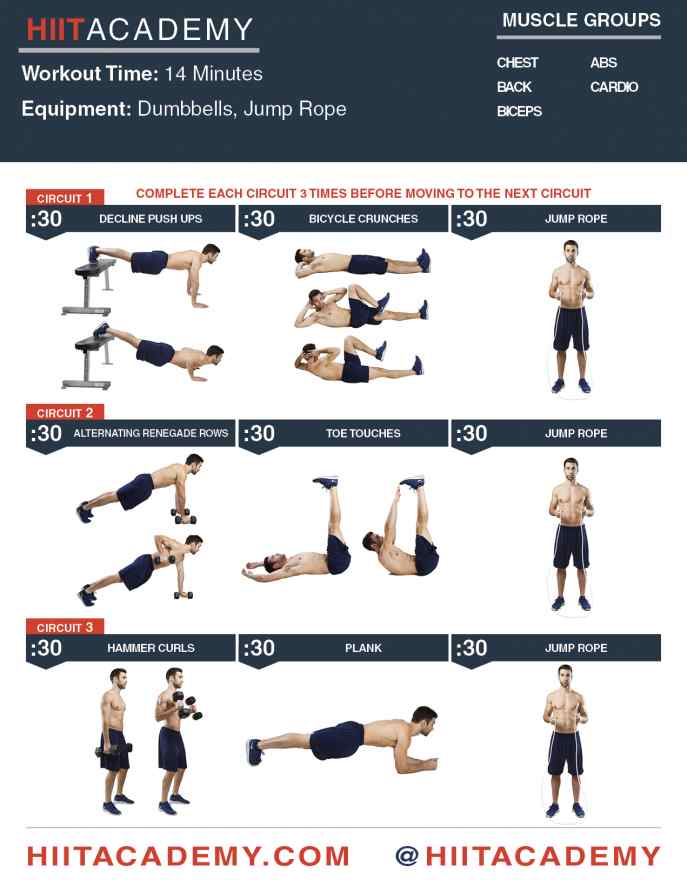 HIITACADEMY

Workout Time: 14 Minutes

Equipment: Dumbbells, Jump Rope

MUSCLE GROUPS

CHEST
BACK
BICEPS
ABS
CARDIO

CIRCUIT 1

COMPLETE EACH CIRCUIT 3 TIMES BEFORE MOVING TO THE NEXT CIRCUIT

:30 DECLINE PUSH UPS
:30 BICYCLE CRUNCHES
:30 JUMP ROPE

CIRCUIT 2

:30 ALTERNATING RENEGADE ROWS
:30 TOE TOUCHES
:30 JUMP ROPE

CIRCUIT 3

:30 HAMMER CURLS
:30 PLANK
:30 JUMP ROPE

HIITACADEMY.COM @HIITACADEMY