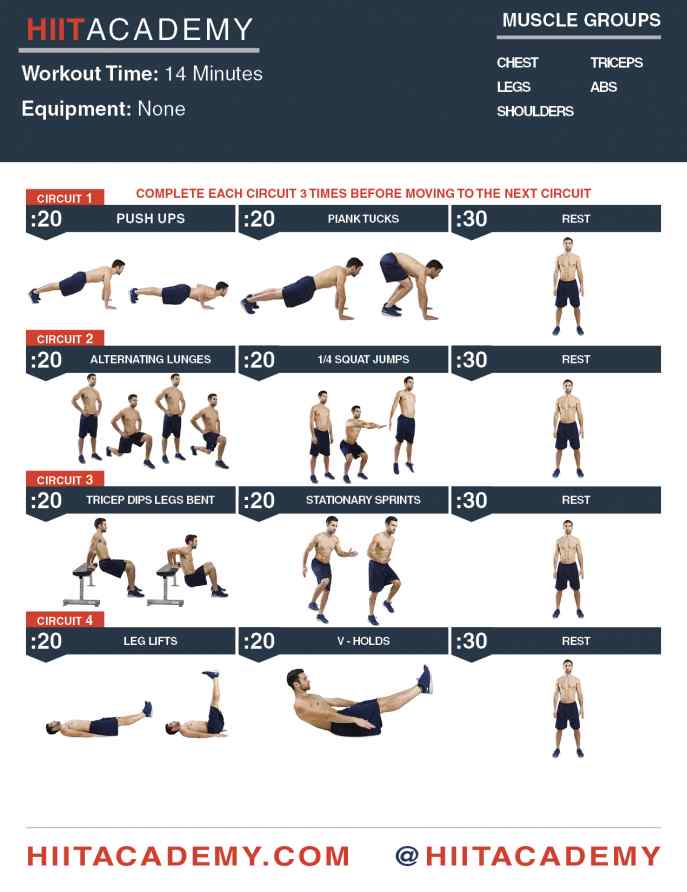 HIITACADEMY

Workout Time: 14 Minutes

Equipment: None

MUSCLE GROUPS

CHEST
LEGS
SHOULDERS
TRICEPS
ABS

CIRCUIT 1

COMPLETE EACH CIRCUIT 3 TIMES BEFORE MOVING TO THE NEXT CIRCUIT

:20 PUSH UPS
:20 PIANK TUCKS
:30 REST

CIRCUIT 2

:20 ALTERNATING LUNGES
:20 1/4 SQUAT JUMPS
:30 REST

CIRCUIT 3

:20 TRICEP DIPS LEGS BENT
:20 STATIONARY SPRINTS
:30 REST

CIRCUIT 4

:20 LEG LIFTS
:20 V - HOLDS
:30 REST

HIITACADEMY.COM @HIITACADEMY